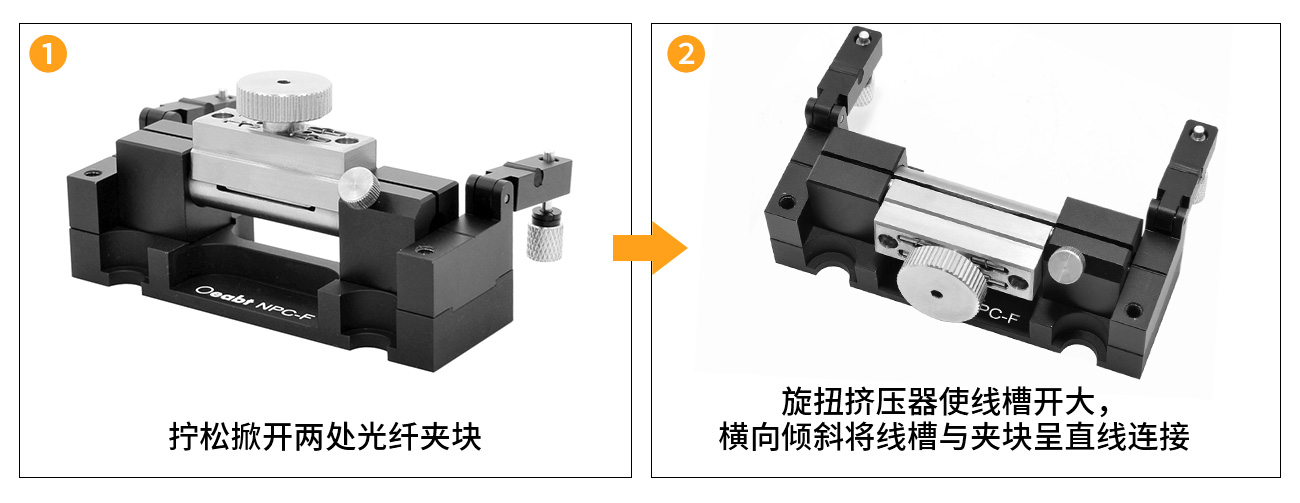 1

Oeabt NPC-F

拧松掀开两处光纤夹块

2

PC-F

旋扭挤压器使线槽开大，
横向倾斜将线槽与夹块呈直线连接