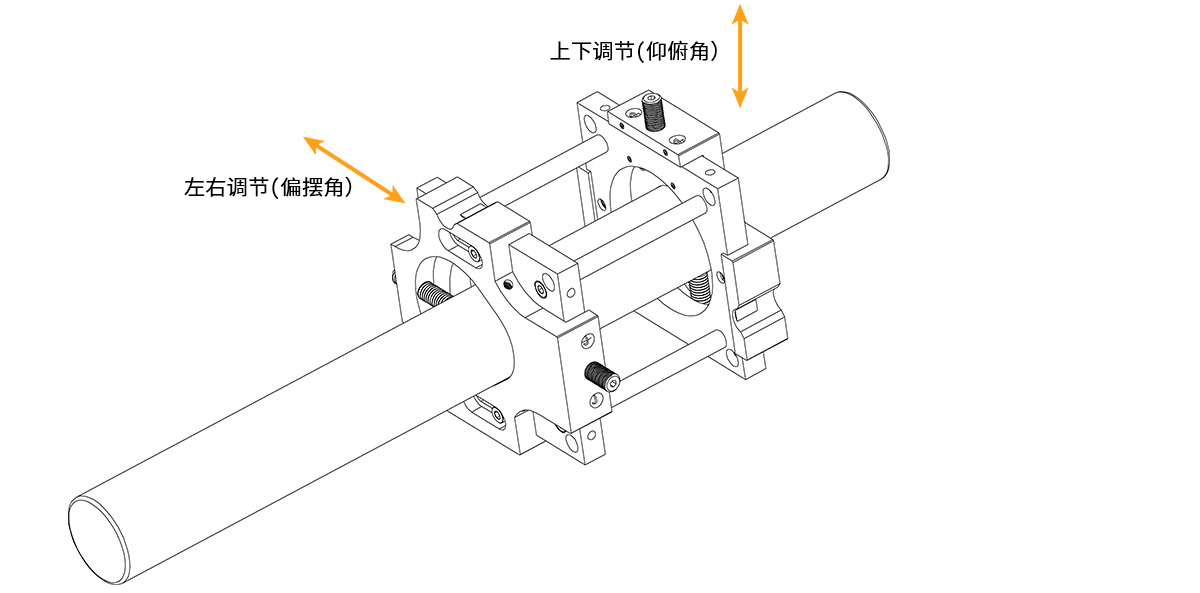 上下调节(仰俯角)

左右调节(偏摆角)